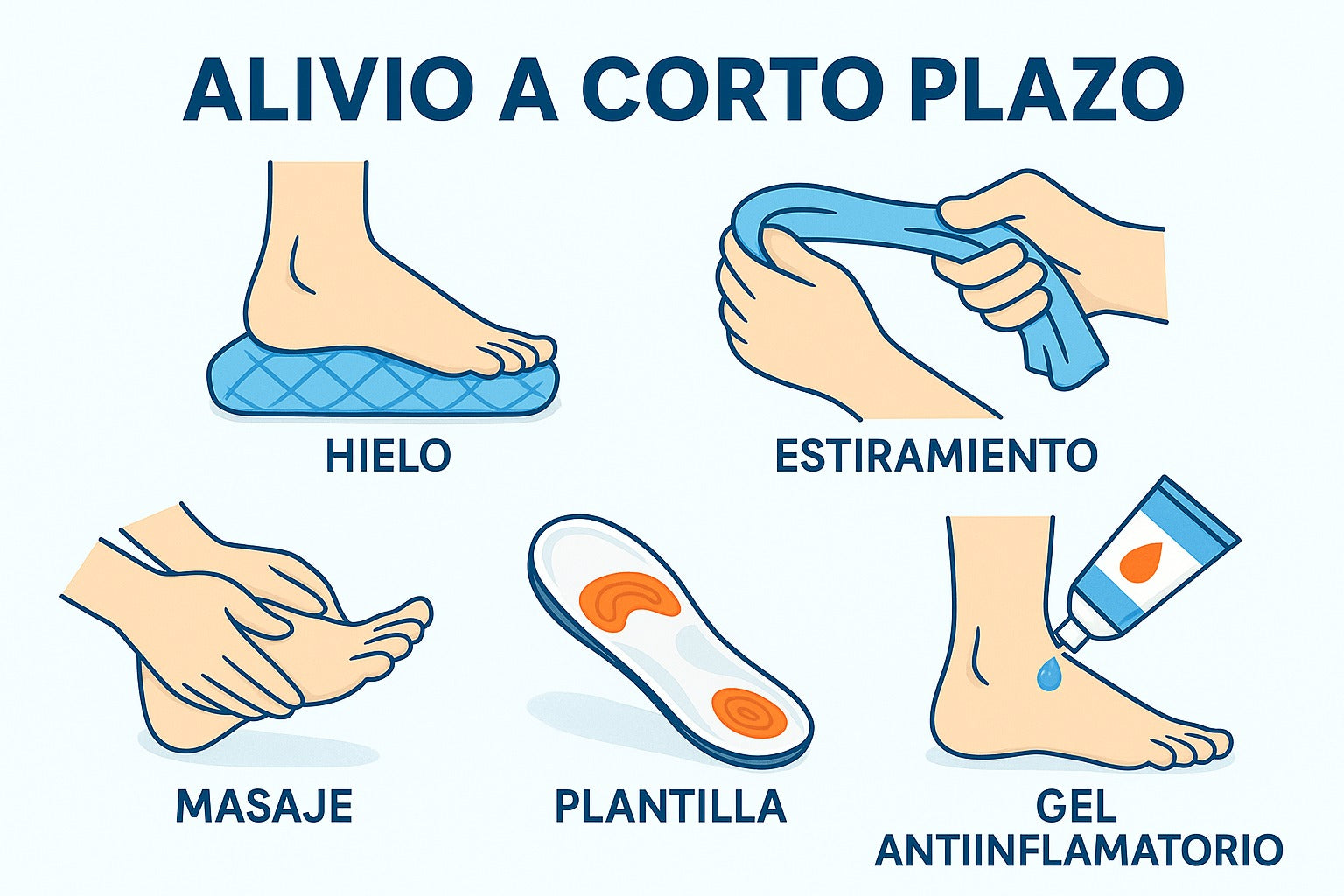 ALIVIO A CORTO PLAZO

HIELO

ESTIRAMIENTO

MASAJE

PLANTILLA

GEL ANTIINFLAMATORIO